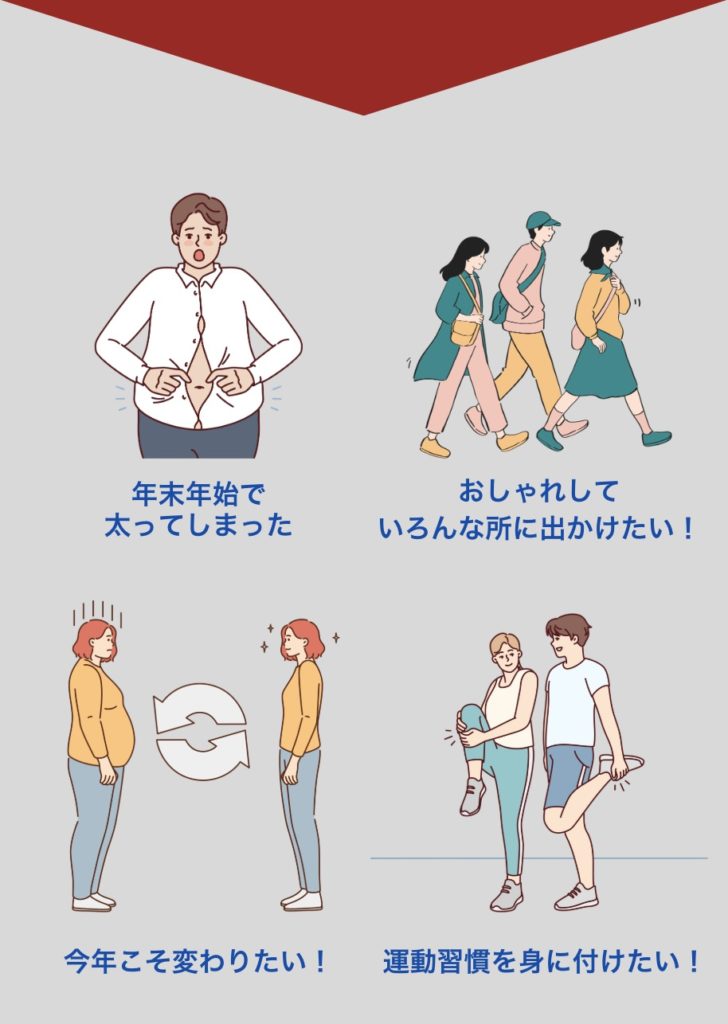 年末年始で
太ってしまった

おしゃれして
いろんな所に出かけたい！

今年こそ変わりたい！

運動習慣を身に付けたい！